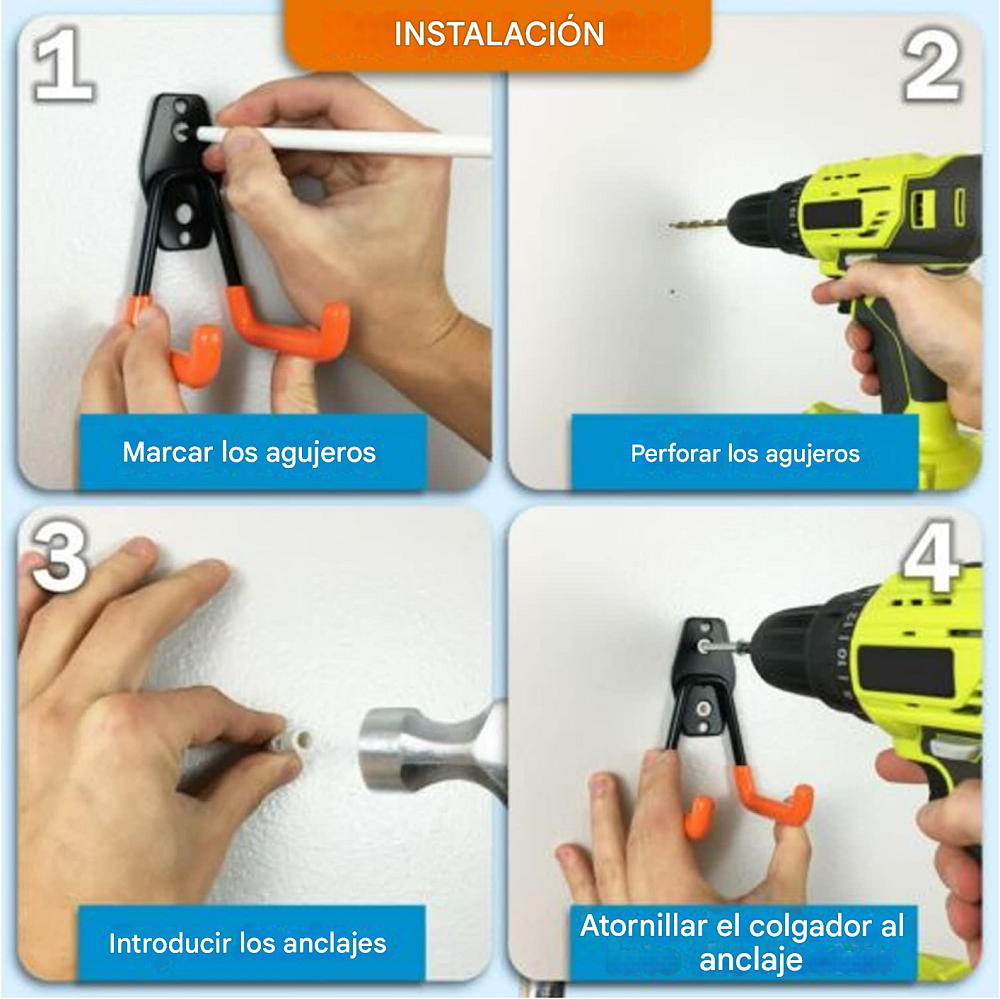 INSTALACIÓN

1

Marcar los agujeros

2

Perforar los agujeros

3

Introducir los anclajes

4

Atornillar el colgador al anclaje