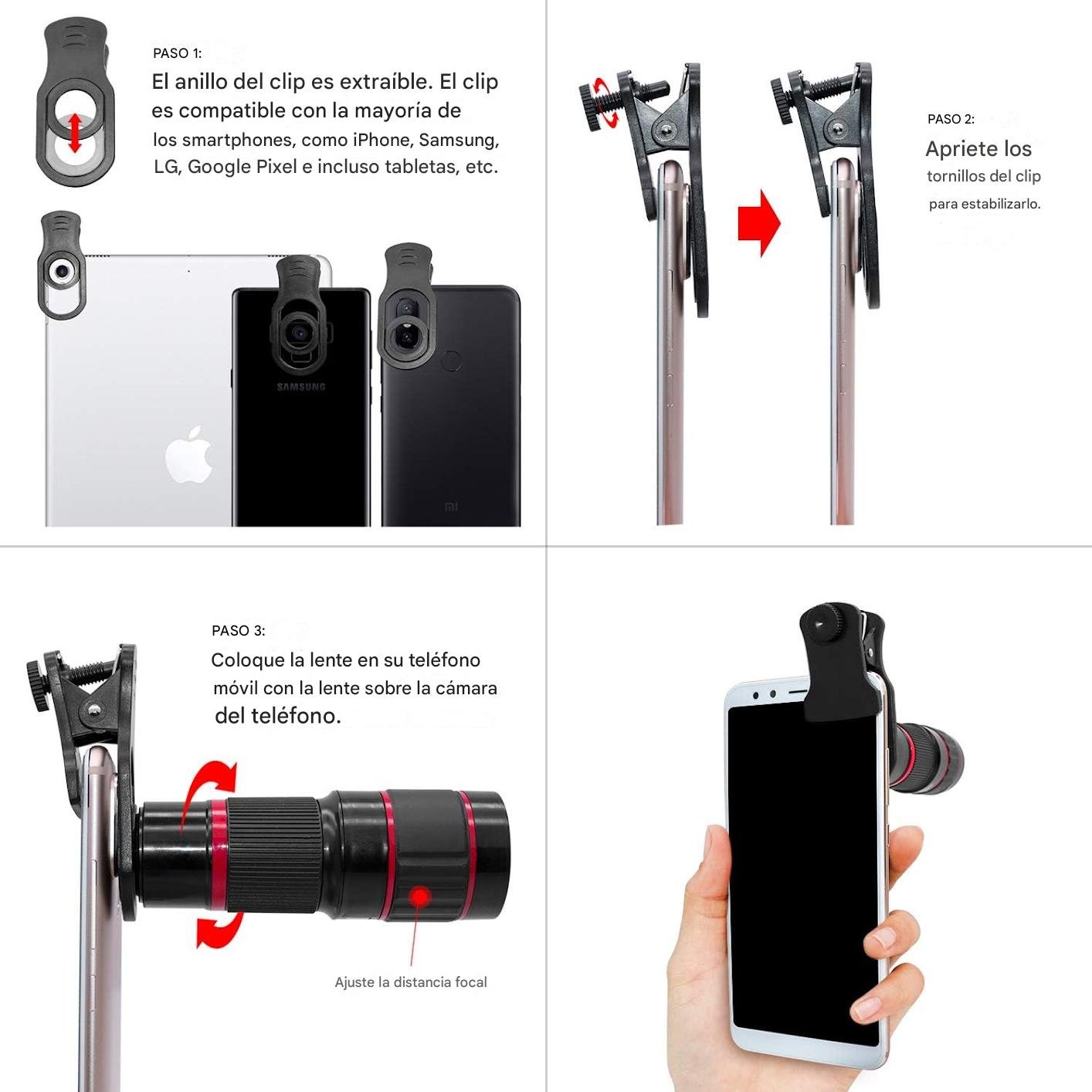 PASO 1:
El anillo del clip es extraíble. El clip es compatible con la mayoría de los smartphones, como iPhone, Samsung, LG, Google Pixel e incluso tabletas, etc.

SAMSUNG

mi

PASO 2:
Apriete los tornillos del clip para estabilizarlo.

PASO 3:
Coloque la lente en su teléfono móvil con la lente sobre la cámara del teléfono.

Ajuste la distancia focal