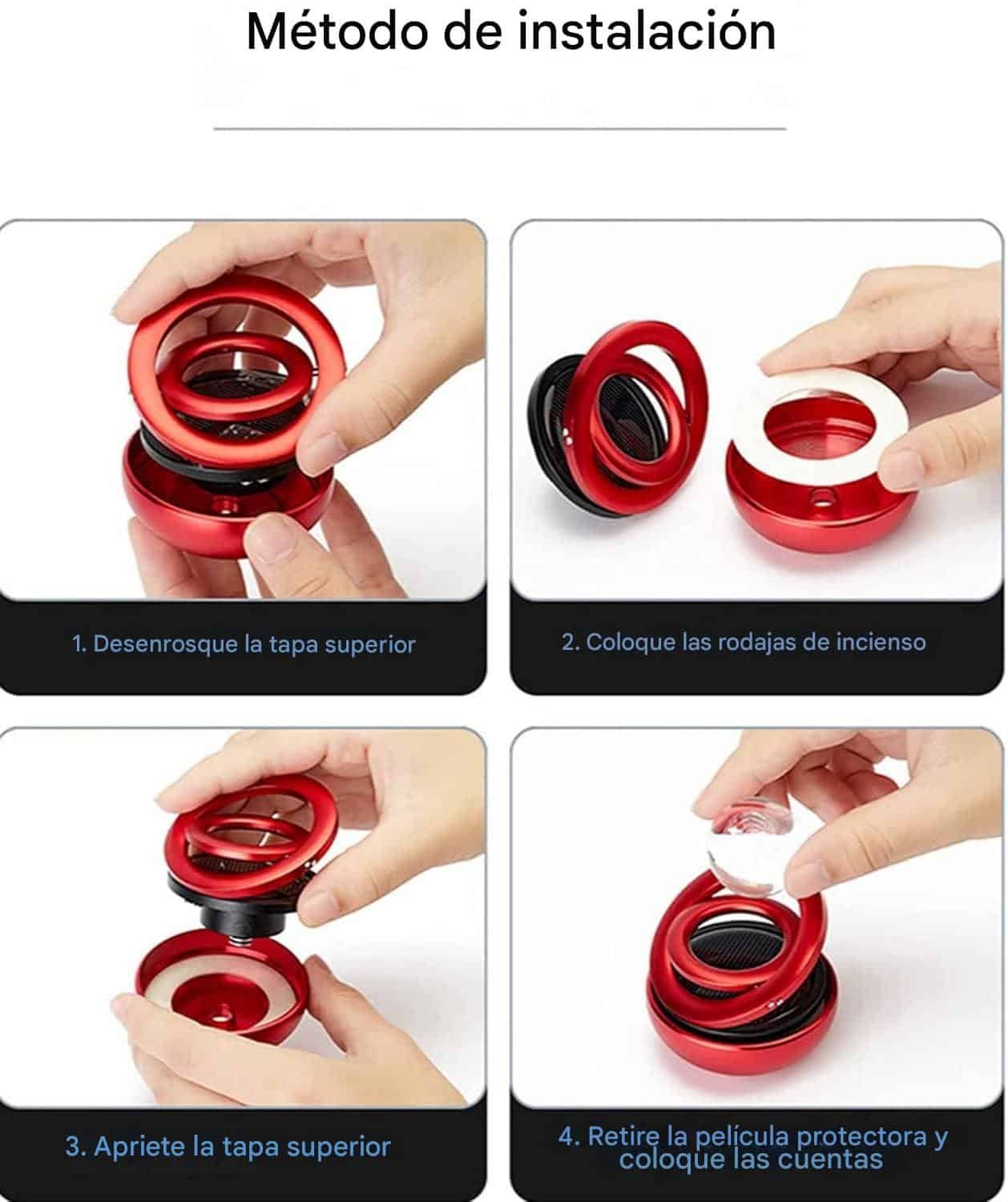 Método de instalación

1. Desenrosque la tapa superior

2. Coloque las rodajas de incienso

3. Apriete la tapa superior

4. Retire la película protectora y coloque las cuentas