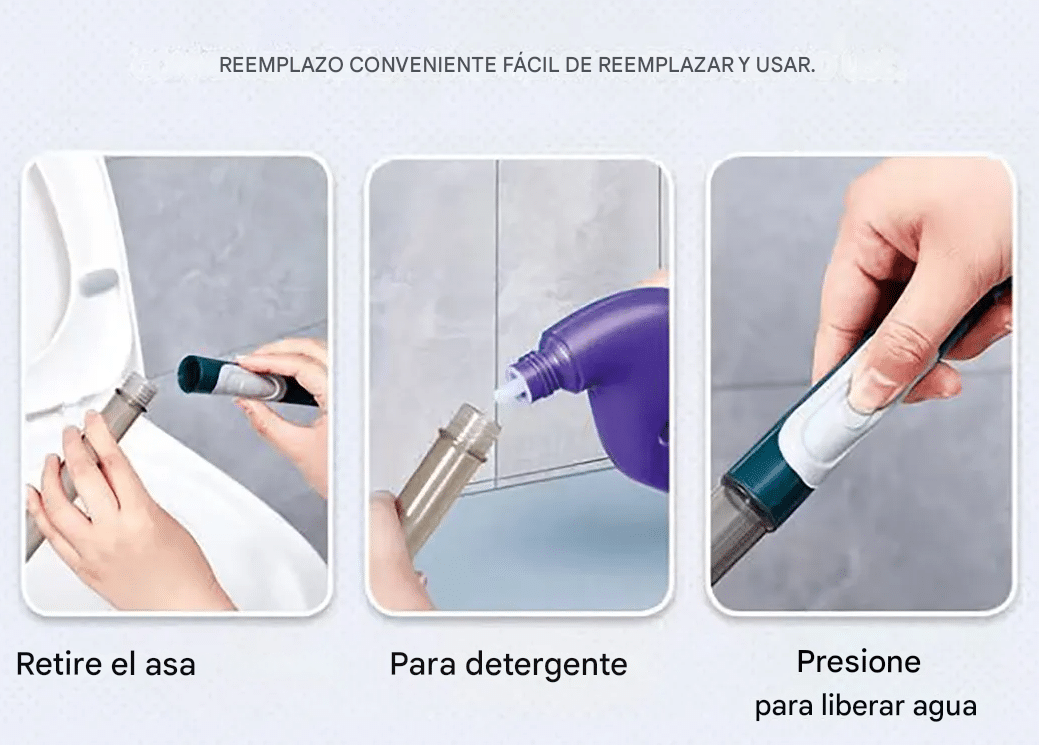 REEMPLAZO CONVENIENTE FÁCIL DE REEMPLAZAR Y USAR.

Retire el asa

Para detergente

Presione
para liberar agua