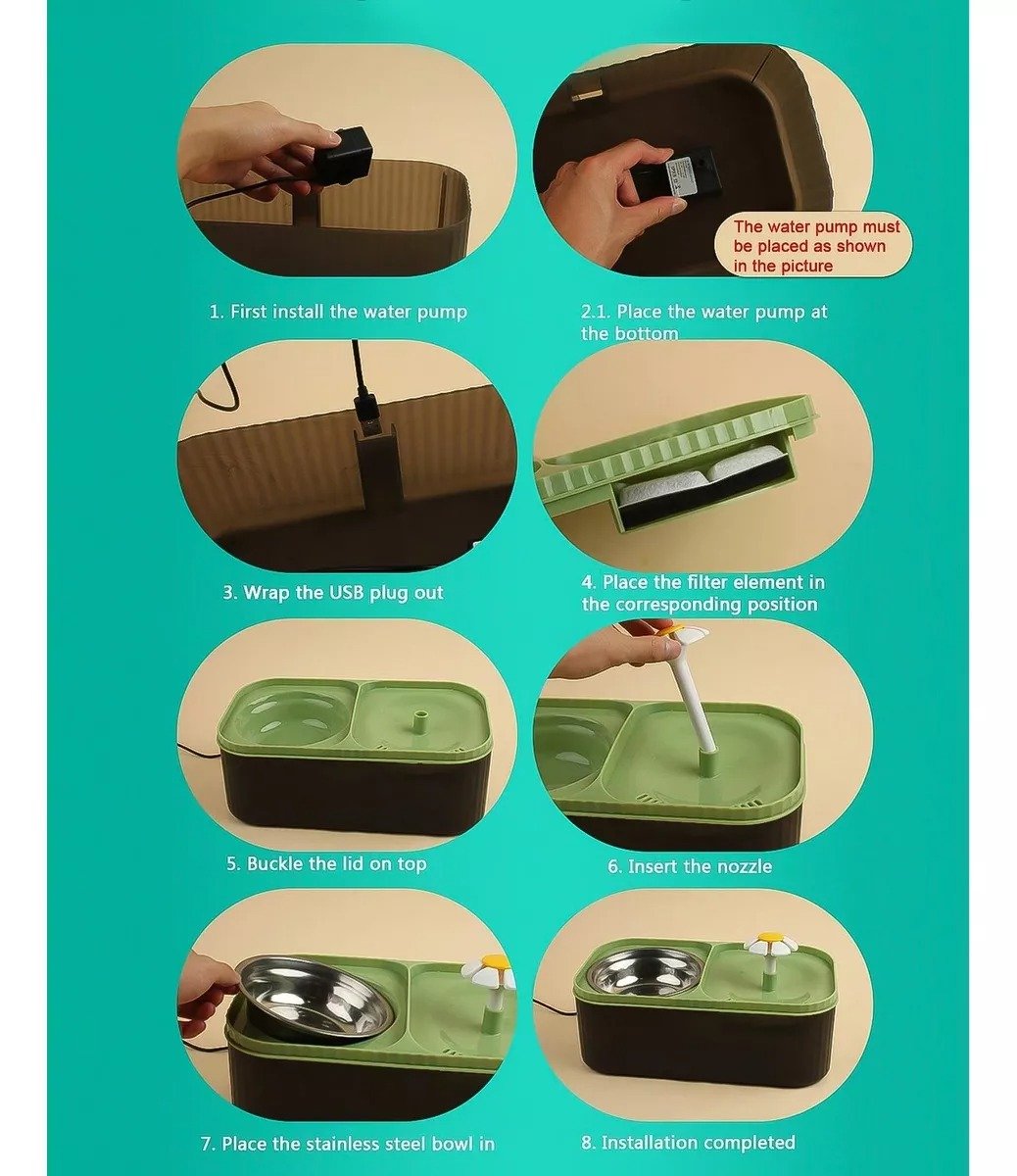 The water pump must be placed as shown in the picture

1. First install the water pump

2.1. Place the water pump at the bottom

3. Wrap the USB plug out

4. Place the filter element in the corresponding position

5. Buckle the lid on top

6. Insert the nozzle

7. Place the stainless steel bowl in

8. Installation completed