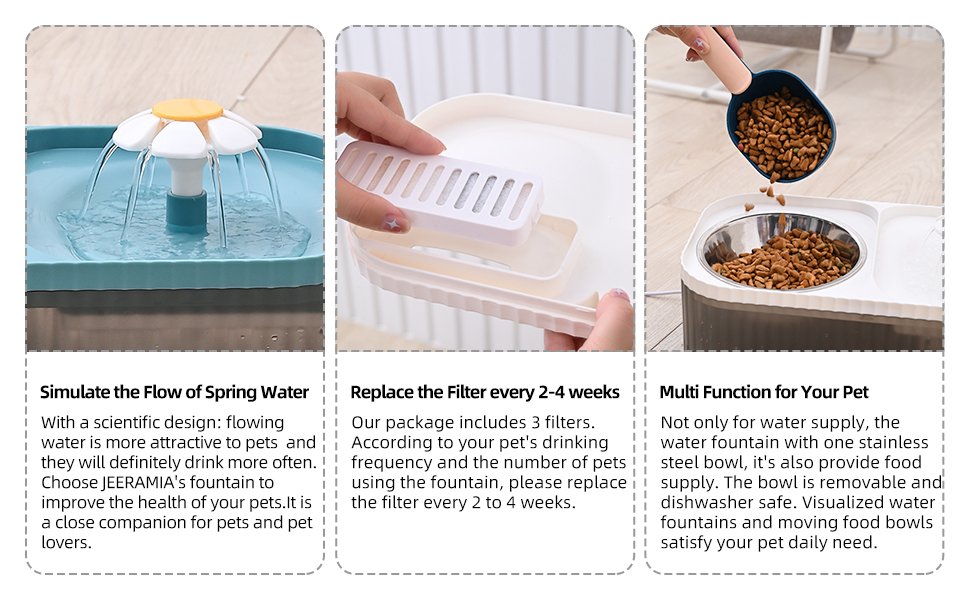 Simulate the Flow of Spring Water

With a scientific design: flowing water is more attractive to pets and they will definitely drink more often. Choose JEERAMIA's fountain to improve the health of your pets.It is a close companion for pets and pet lovers.

Replace the Filter every 2-4 weeks

Our package includes 3 filters. According to your pet's drinking frequency and the number of pets using the fountain, please replace the filter every 2 to 4 weeks.

Multi Function for Your Pet

Not only for water supply, the water fountain with one stainless steel bowl, it's also provide food supply. The bowl is removable and dishwasher safe. Visualized water fountains and moving food bowls satisfy your pet daily need.