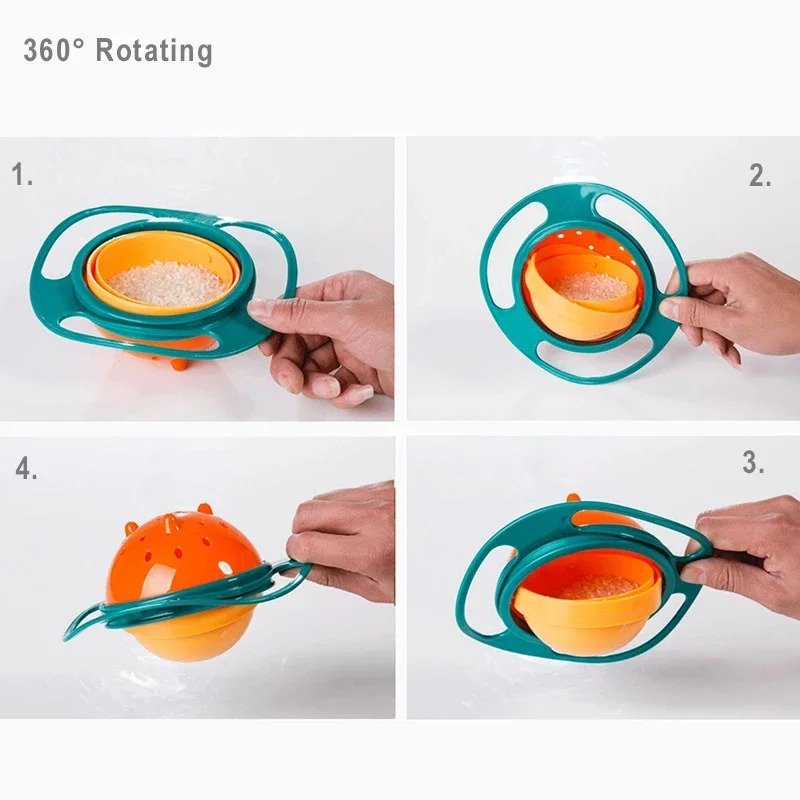 360° Rotating

1.

2.

4.

3.