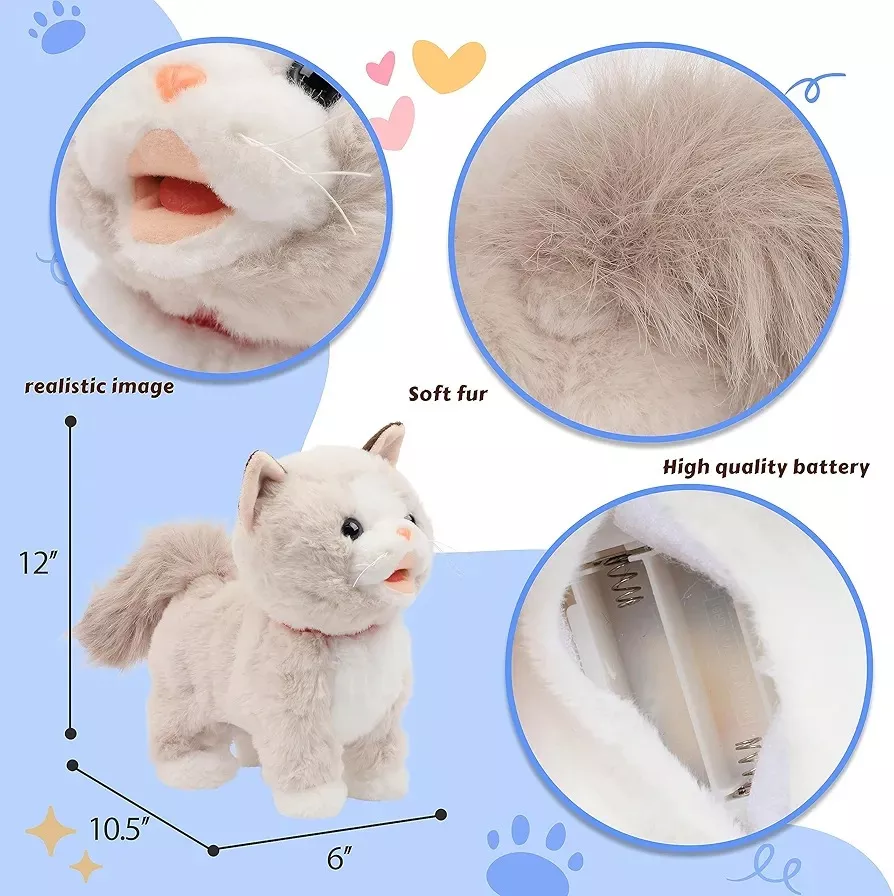 realistic image

Soft fur

High quality battery

12″

10.5″

6″