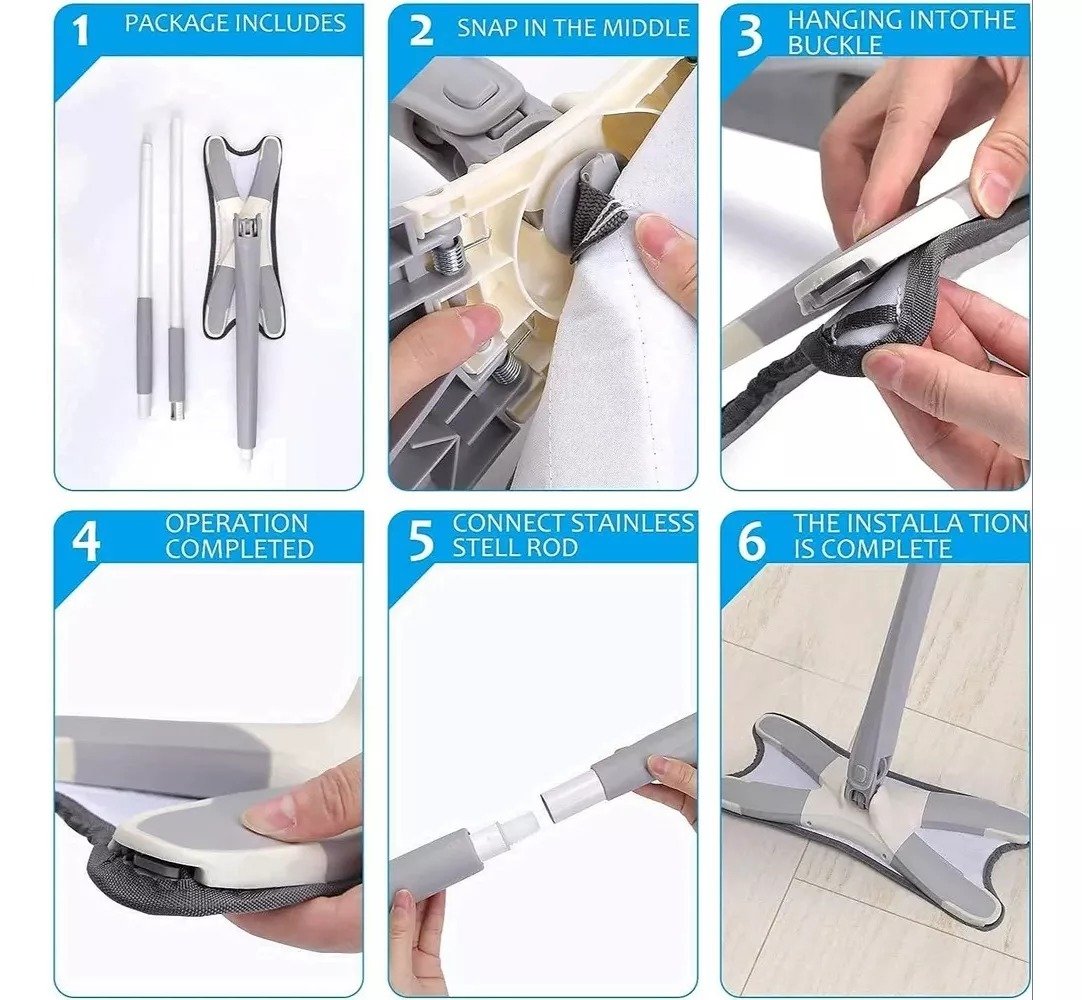 1 PACKAGE INCLUDES

2 SNAP IN THE MIDDLE

3 HANGING INTOTHE BUCKLE

4 OPERATION COMPLETED

5 CONNECT STAINLESS STELL ROD

6 THE INSTALLA TION IS COMPLETE