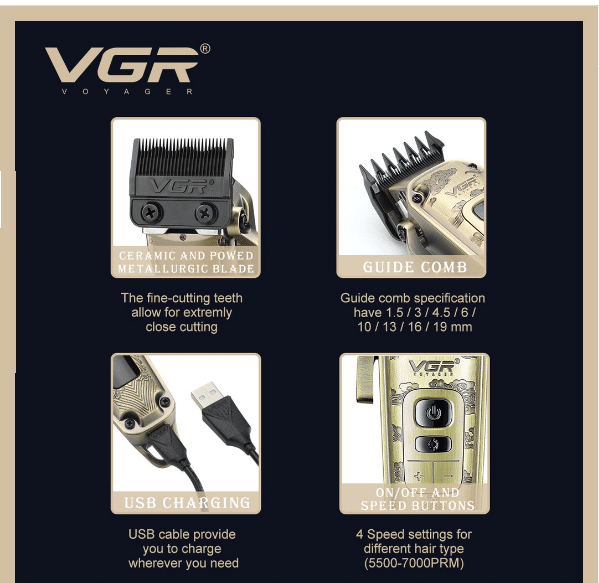 VGR®
VOYAGER

VGR®

CERAMIC AND POWED METALLURGIC BLADE

The fine-cutting teeth allow for extremly close cutting

VGR

GUIDE COMB

Guide comb specification have 1.5 / 3 / 4.5 / 6 / 10 / 13 / 16 / 19 mm

USB CHARGING

USB cable provide you to charge wherever you need

VGR
VOYAGER

ON/OFF AND SPEED BUTTONS

4 Speed settings for different hair type (5500-7000PRM)