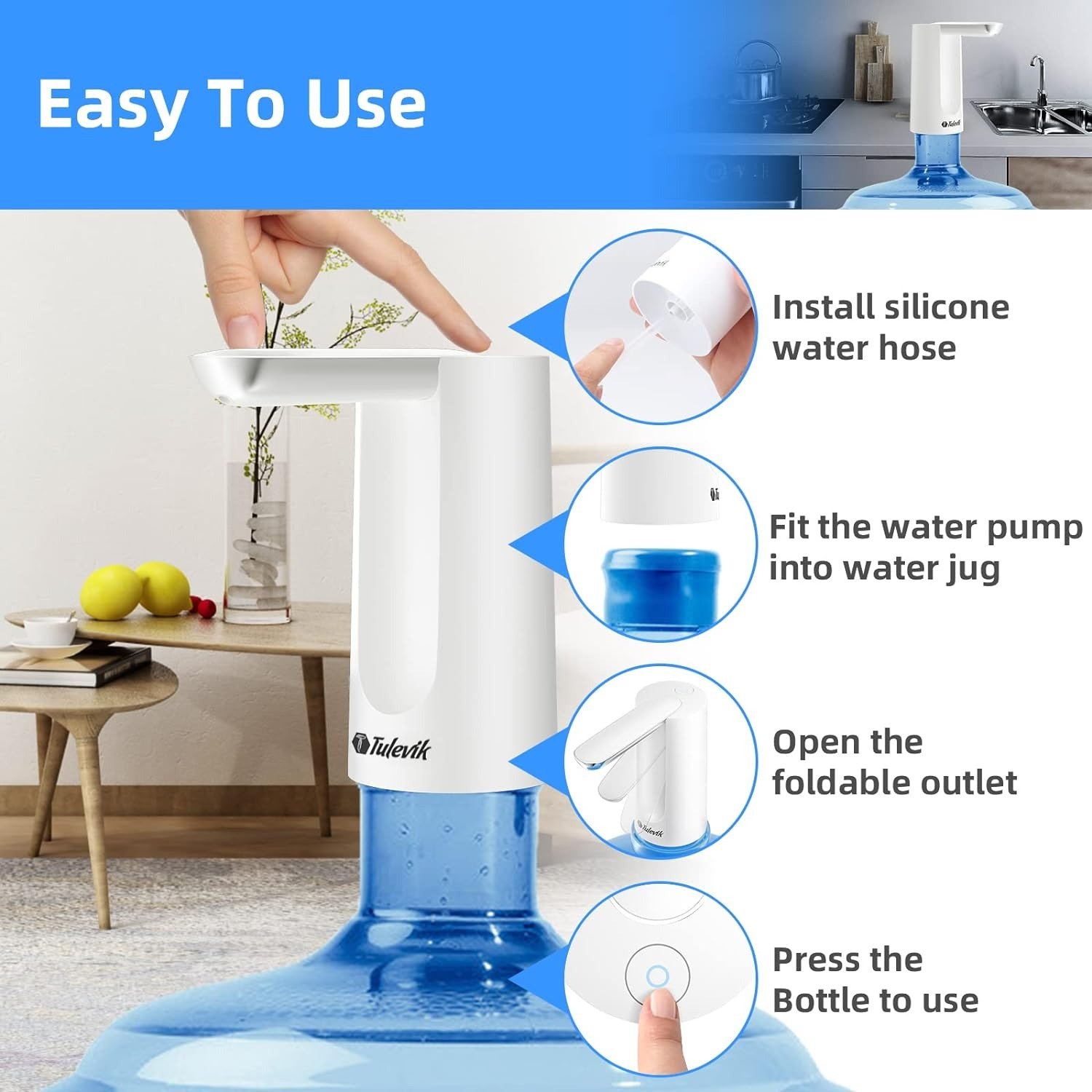 Easy To Use

Tulevik

Tulevik

Install silicone water hose

Fit the water pump into water jug

Tulevik

Open the foldable outlet

Press the Bottle to use