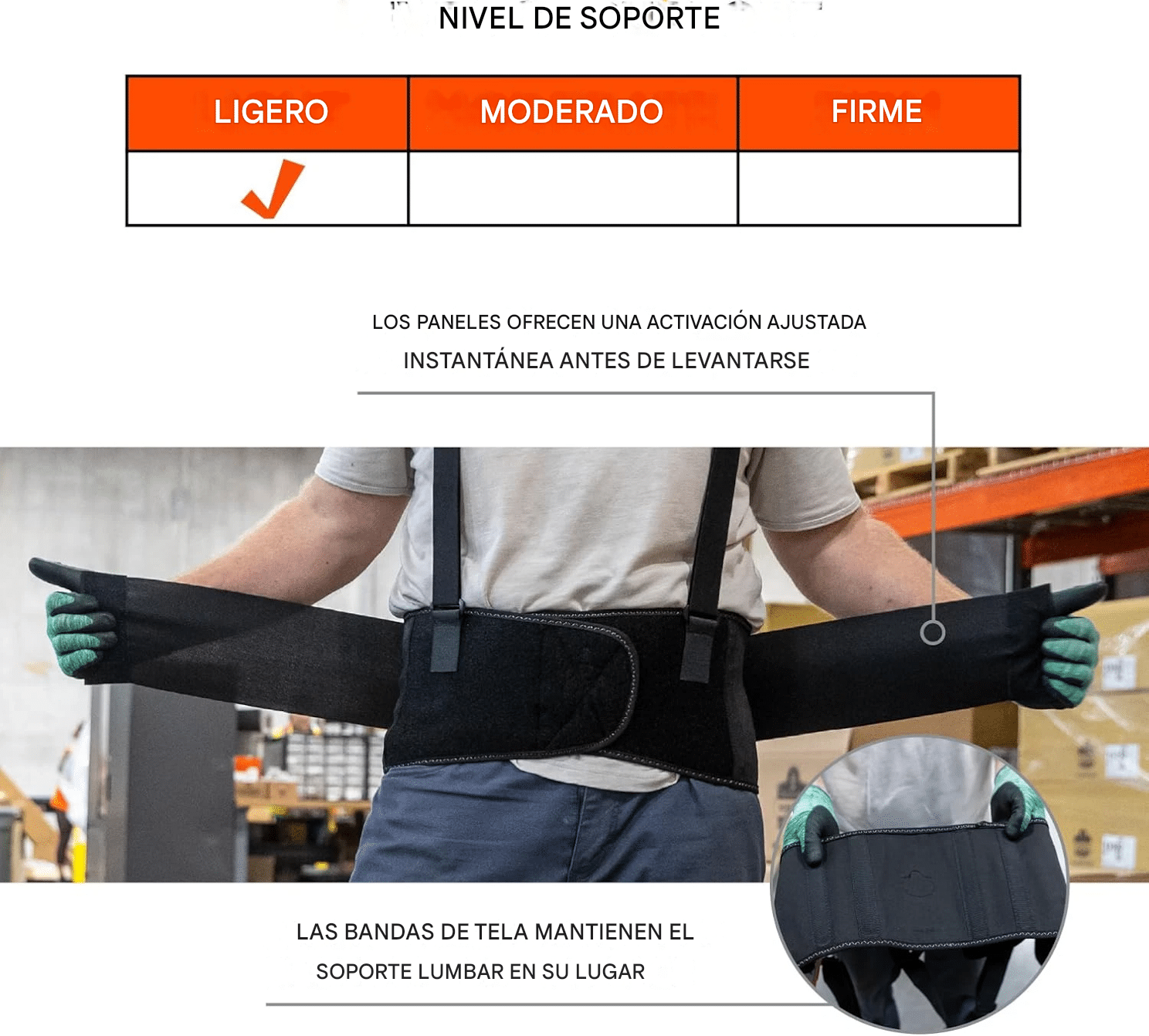 NIVEL DE SOPORTE

| LIGERO | MODERADO | FIRME |
|---|---|---|
| ✓ | | |

LOS PANELES OFRECEN UNA ACTIVACIÓN AJUSTADA INSTANTÁNEA ANTES DE LEVANTARSE

LAS BANDAS DE TELA MANTIENEN EL SOPORTE LUMBAR EN SU LUGAR