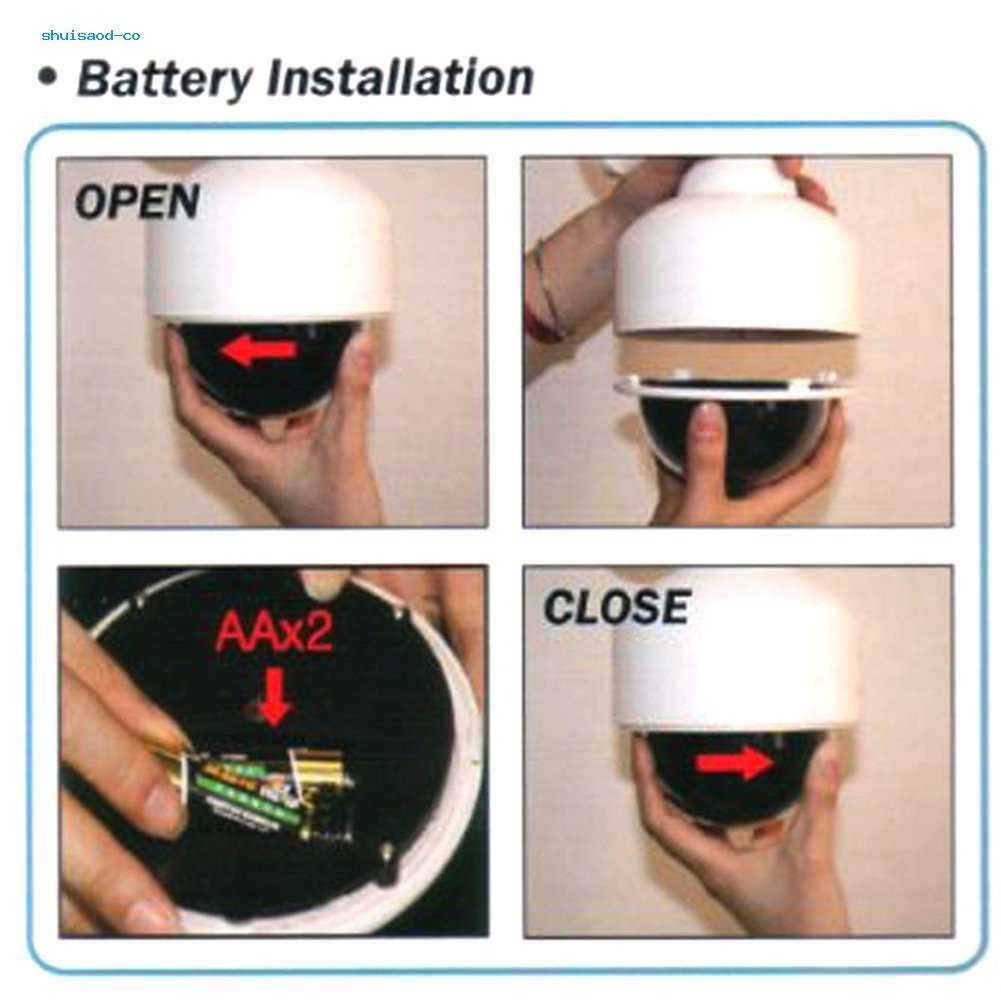 shuisaod-co

• Battery Installation

OPEN

AAx2

CLOSE