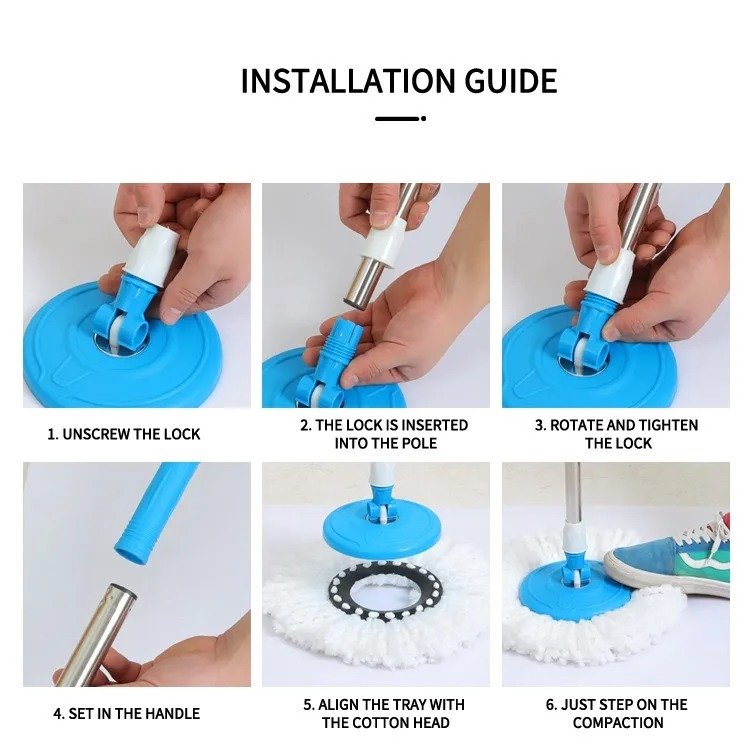 INSTALLATION GUIDE

1. UNSCREW THE LOCK

2. THE LOCK IS INSERTED INTO THE POLE

3. ROTATE AND TIGHTEN THE LOCK

4. SET IN THE HANDLE

5. ALIGN THE TRAY WITH THE COTTON HEAD

6. JUST STEP ON THE COMPACTION