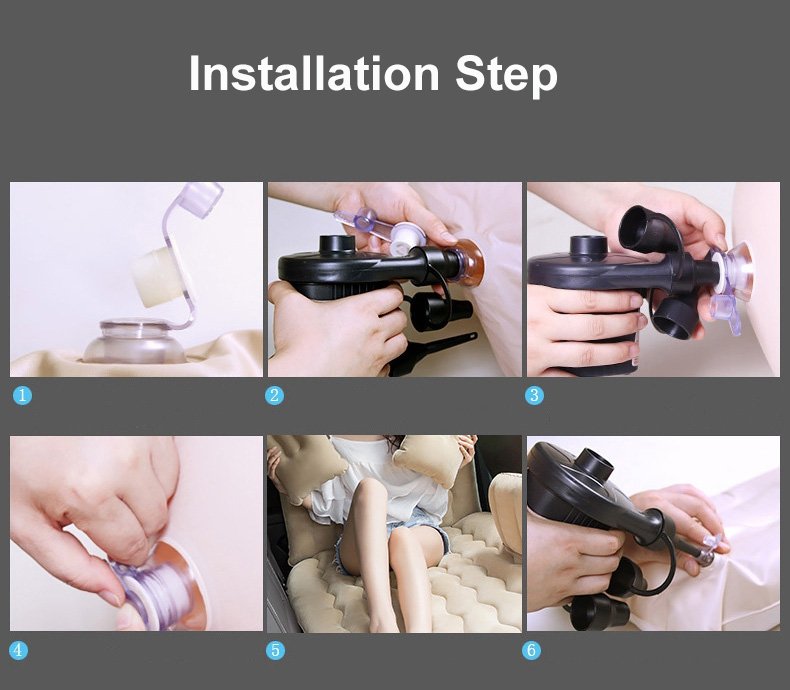 Installation Step

1

2

3

4

5

6