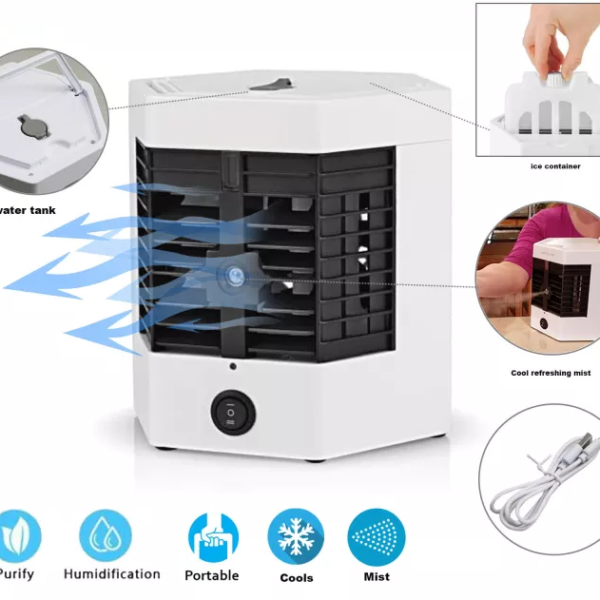 vater tank

ice container

Cool refreshing mist

Purify

Humidification

Portable

Cools

Mist