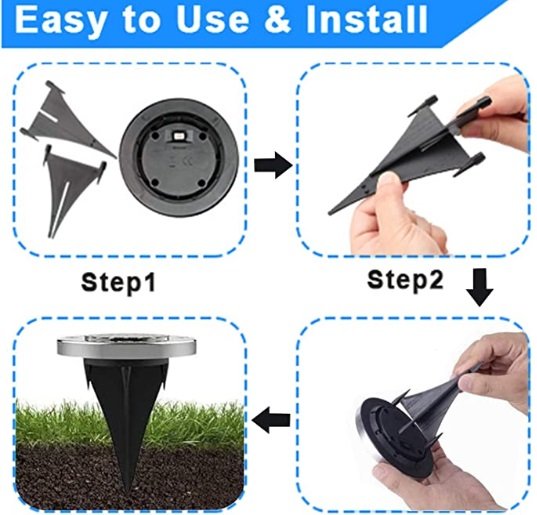 Easy to Use & Install

Step1

Step2