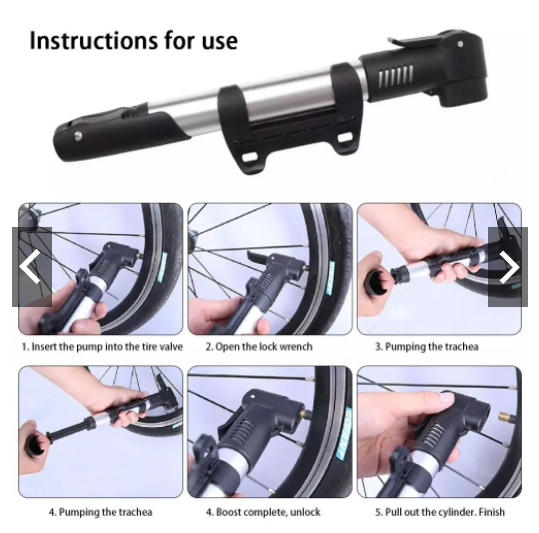 Instructions for use

1. Insert the pump into the tire valve

2. Open the lock wrench

3. Pumping the trachea

4. Pumping the trachea

4. Boost complete, unlock

5. Pull out the cylinder. Finish