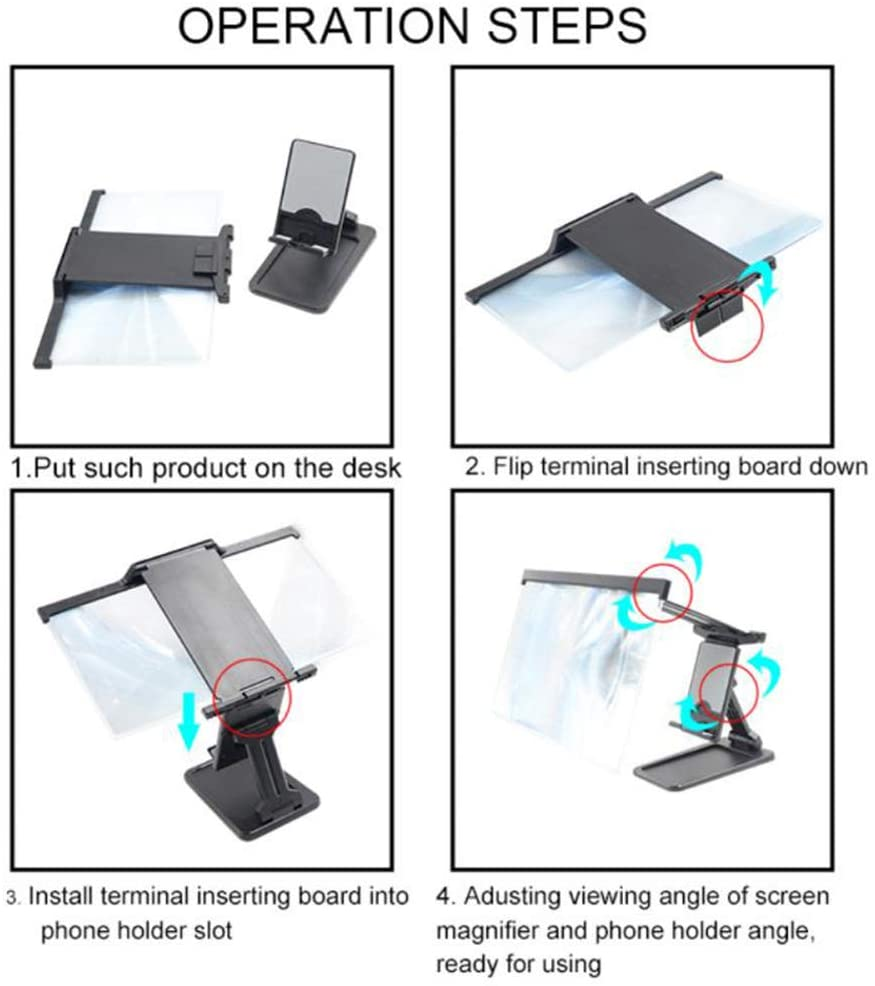 OPERATION STEPS

1.Put such product on the desk

2. Flip terminal inserting board down

3. Install terminal inserting board into phone holder slot

4. Adusting viewing angle of screen magnifier and phone holder angle, ready for using